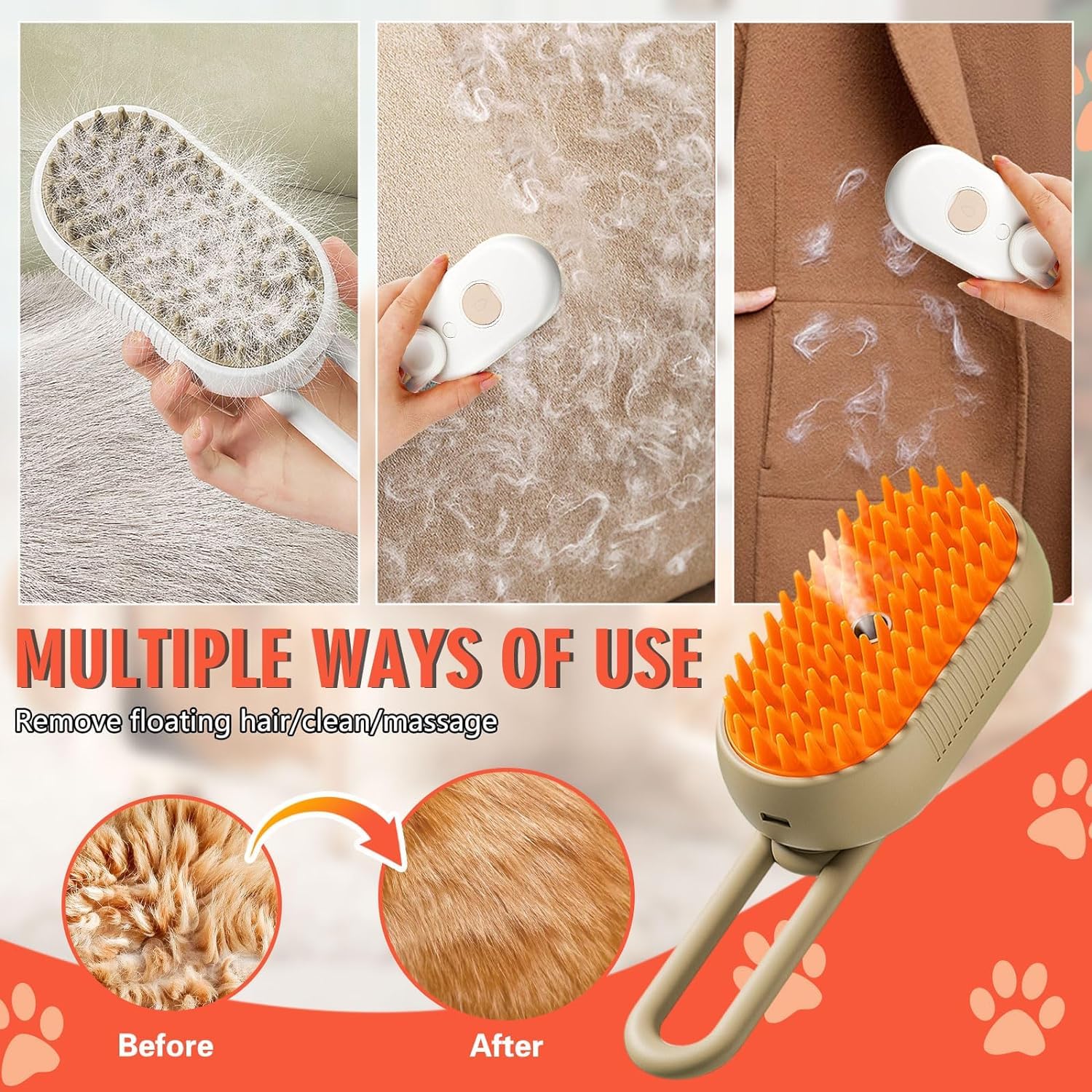 MULTIPLE WAYS OF USE

Remove floating hair/clean/massage

Before

After