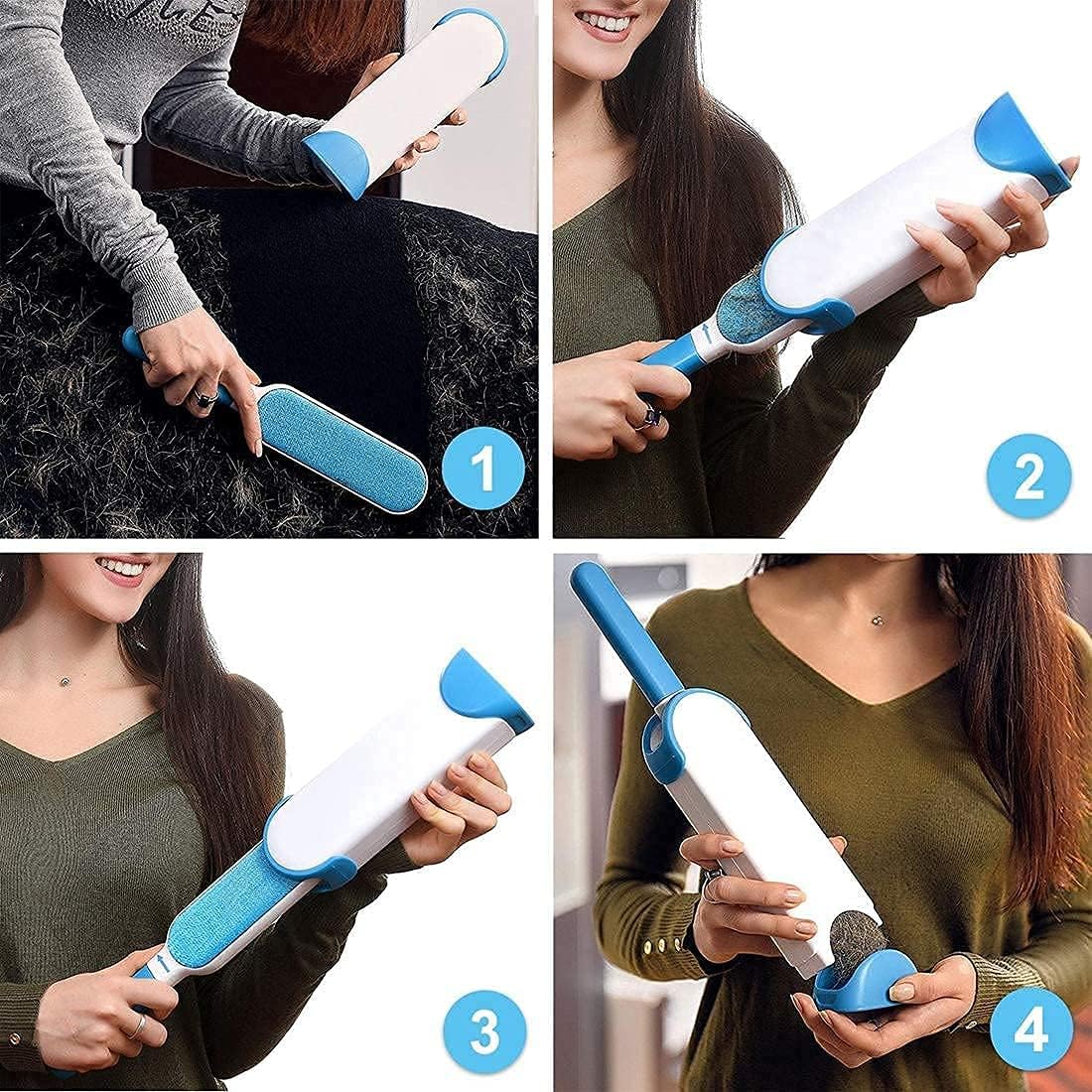 1

2

3

4