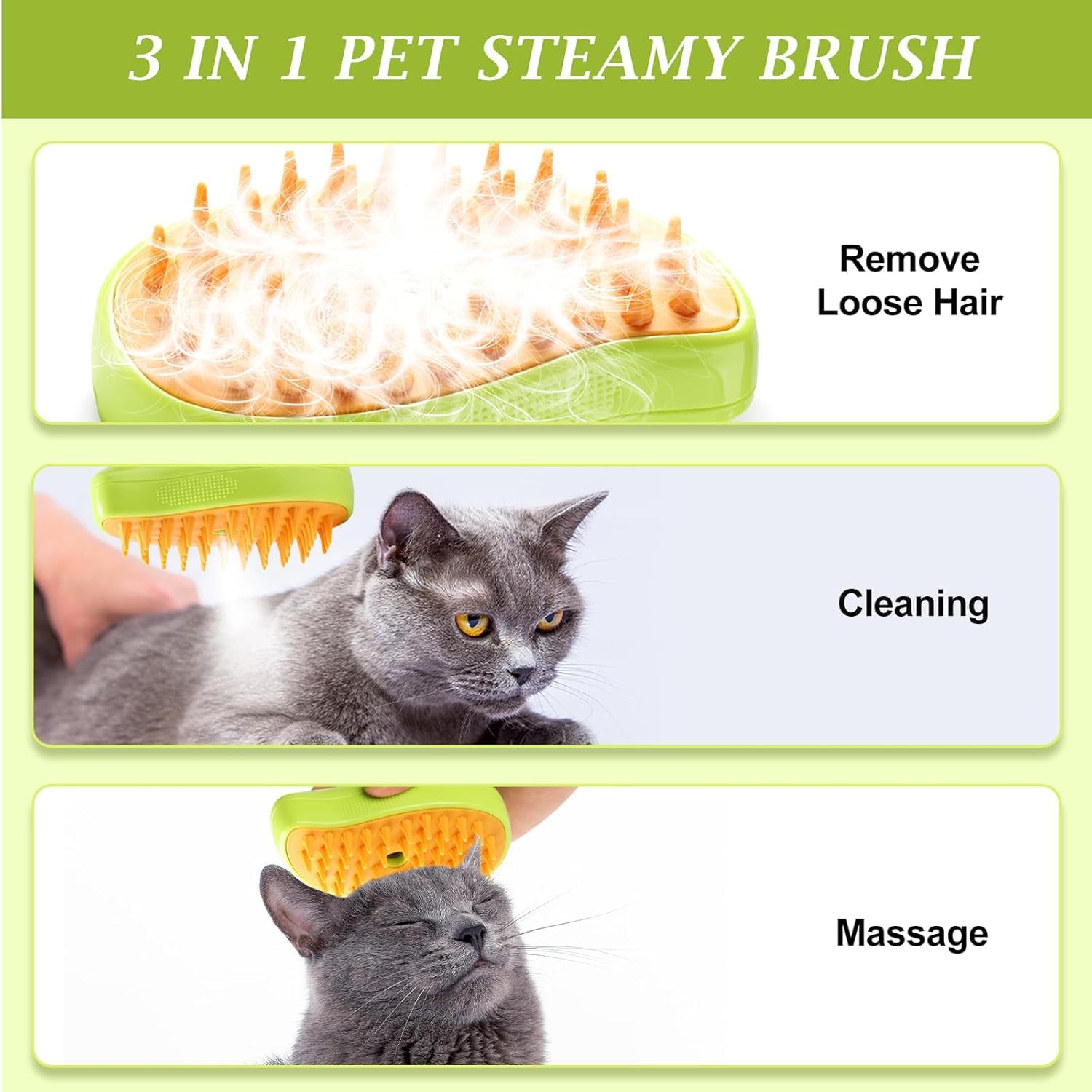 3 IN 1 PET STEAMY BRUSH

Remove Loose Hair

Cleaning

Massage