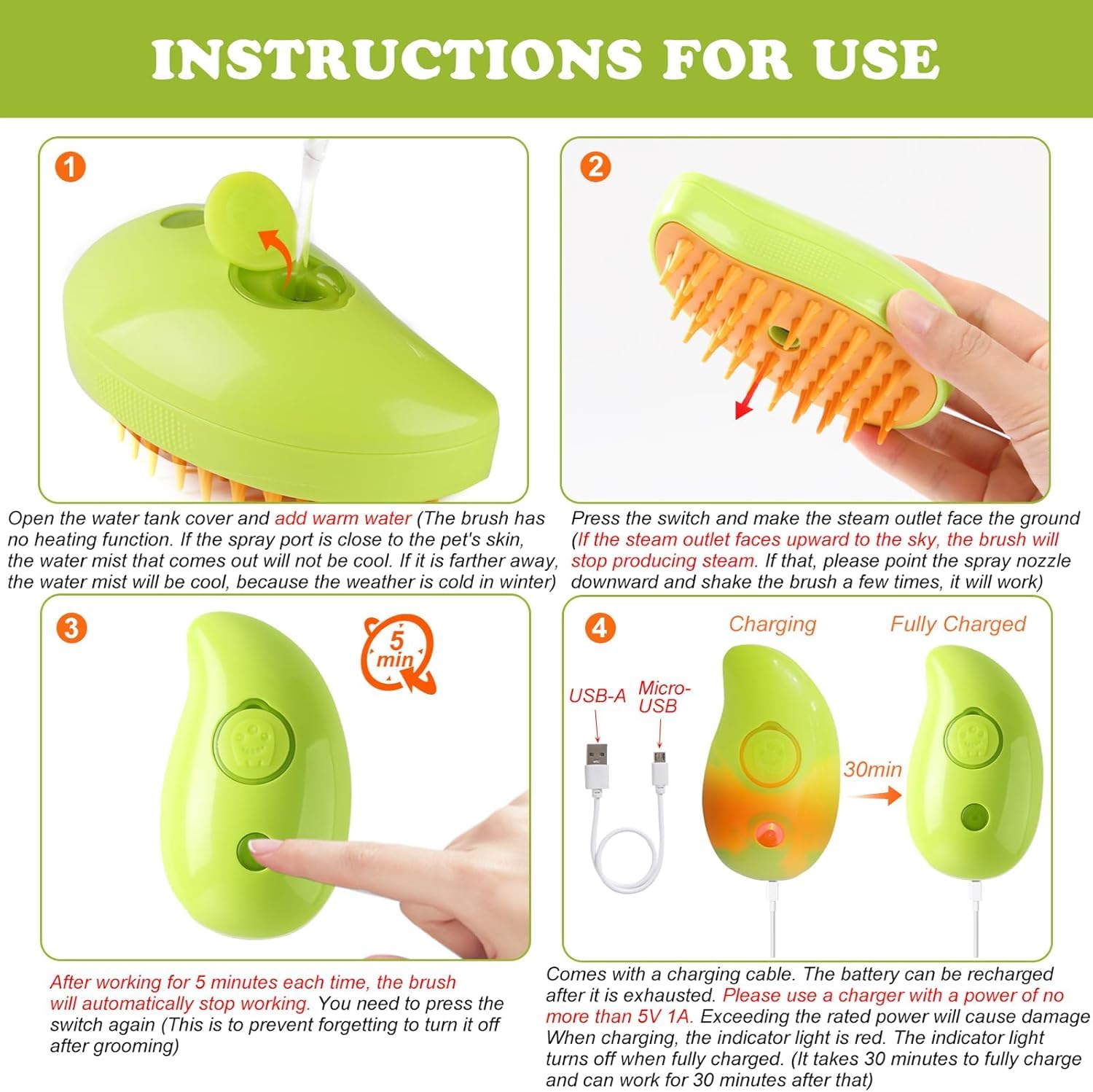 INSTRUCTIONS FOR USE

1

Open the water tank cover and add warm water (The brush has no heating function. If the spray port is close to the pet's skin, the water mist that comes out will not be cool. If it is farther away, the water mist will be cool, because the weather is cold in winter)

2

Press the switch and make the steam outlet face the ground (If the steam outlet faces upward to the sky, the brush will stop producing steam. If that, please point the spray nozzle downward and shake the brush a few times, it will work)

3

5 min

After working for 5 minutes each time, the brush will automatically stop working. You need to press the switch again (This is to prevent forgetting to turn it off after grooming)

4

Charging

Fully Charged

USB-A

Micro-USB

30min

Comes with a charging cable. The battery can be recharged after it is exhausted. Please use a charger with a power of no more than 5V 1A. Exceeding the rated power will cause damage When charging, the indicator light is red. The indicator light turns off when fully charged. (It takes 30 minutes to fully charge and can work for 30 minutes after that)