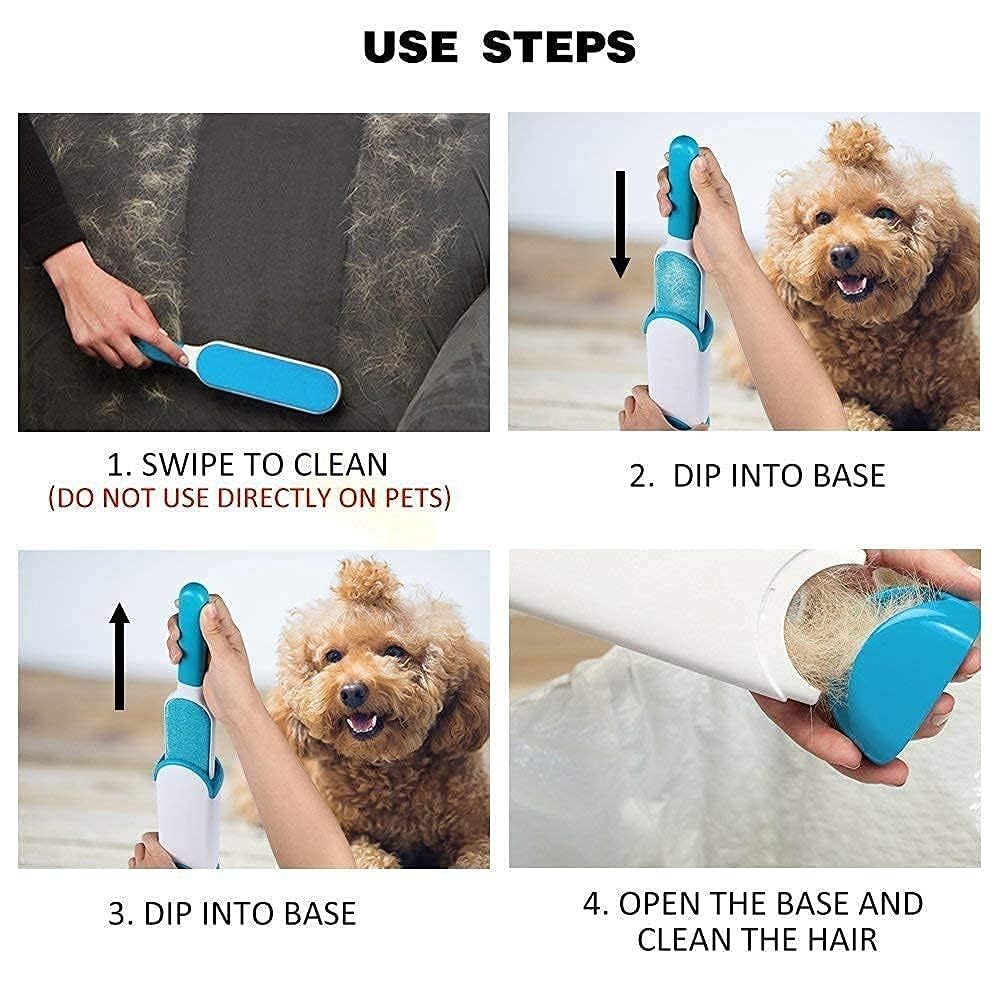 USE STEPS

1. SWIPE TO CLEAN
(DO NOT USE DIRECTLY ON PETS)

2. DIP INTO BASE

3. DIP INTO BASE

4. OPEN THE BASE AND CLEAN THE HAIR